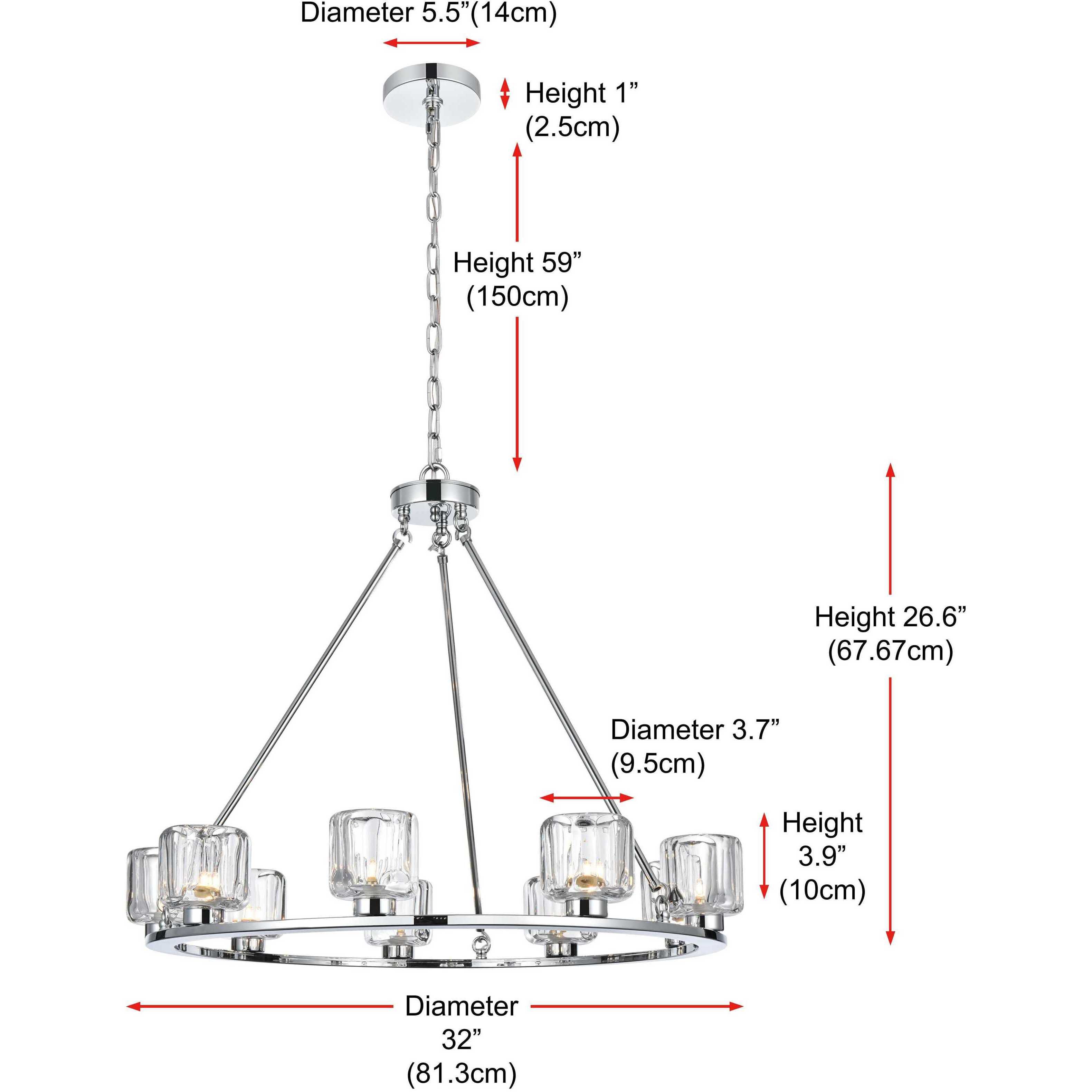 Diameter 5.5”(14cm)

Height 1”
(2.5cm)

Height 59”
(150cm)

Height 26.6”
(67.67cm)

Diameter 3.7”
(9.5cm)

Height
3.9”
(10cm)

Diameter
32”
(81.3cm)