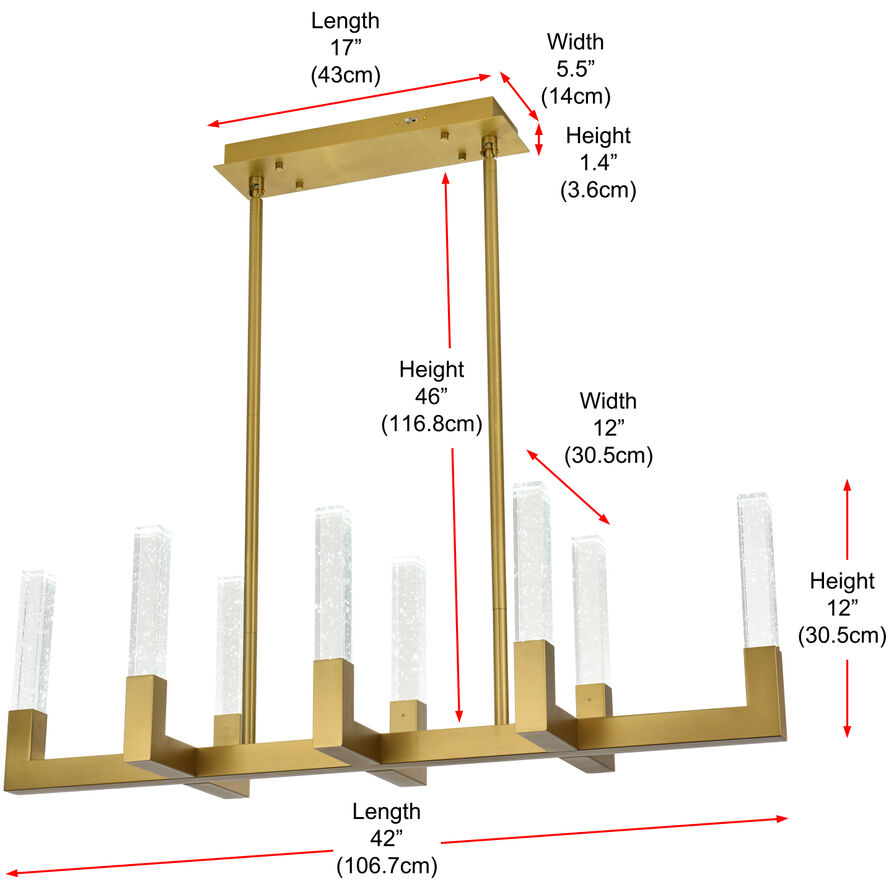 Length
17”
(43cm)

Width
5.5”
(14cm)

Height
1.4”
(3.6cm)

Height
46”
(116.8cm)

Width
12”
(30.5cm)

Height
12”
(30.5cm)

Length
42”
(106.7cm)