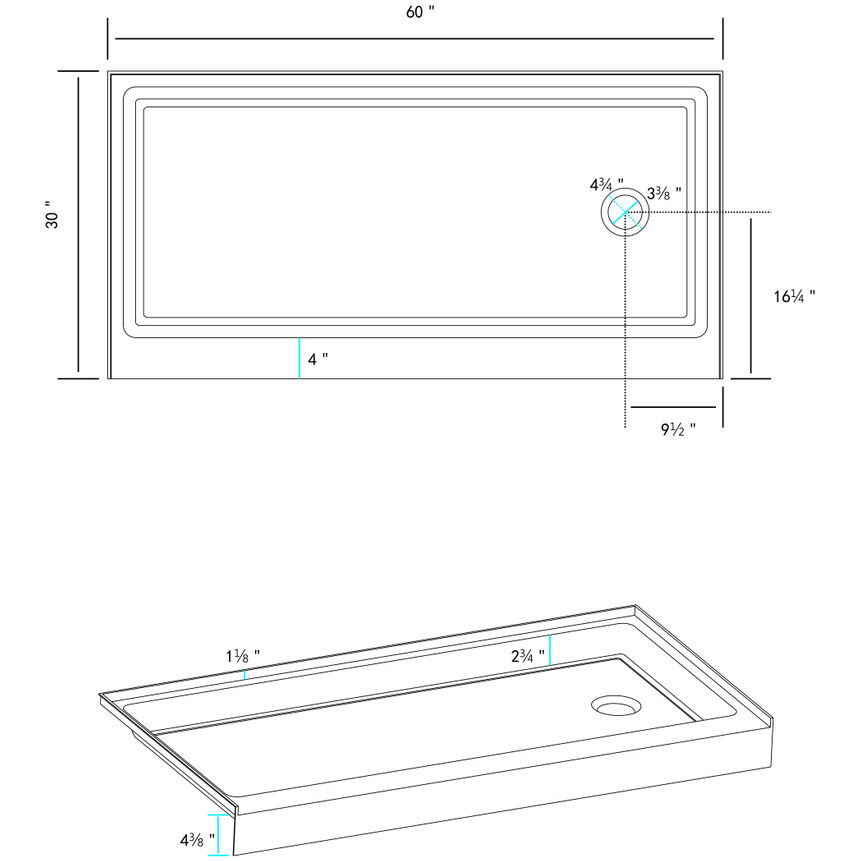 60 "

30 "

4¾ "

3⅜ "

16¼ "

4 "

9½ "

1⅛ "

2¾ "

4⅜ "