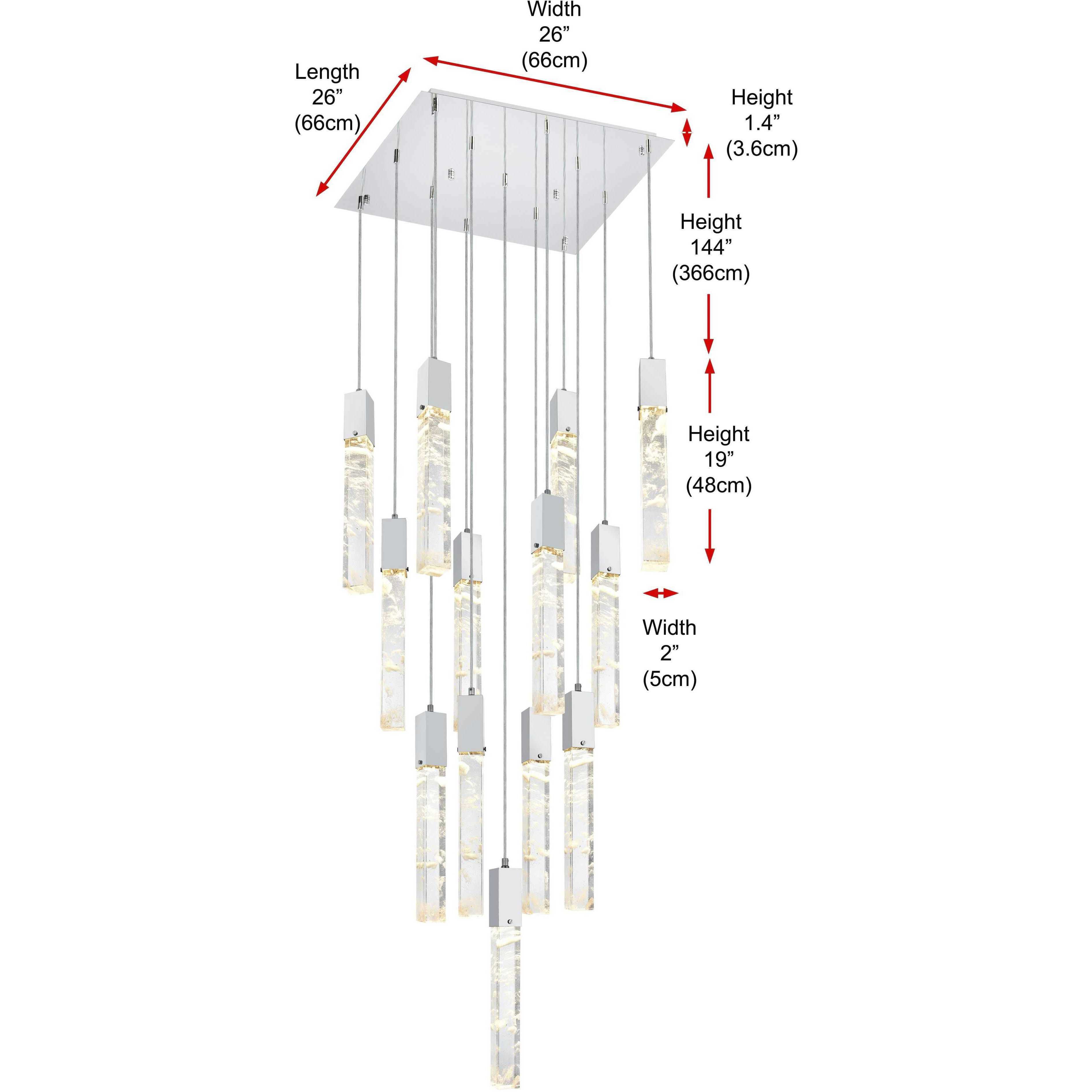 Width
26”
(66cm)

Length
26”
(66cm)

Height
1.4”
(3.6cm)

Height
144”
(366cm)

Height
19”
(48cm)

Width
2”
(5cm)