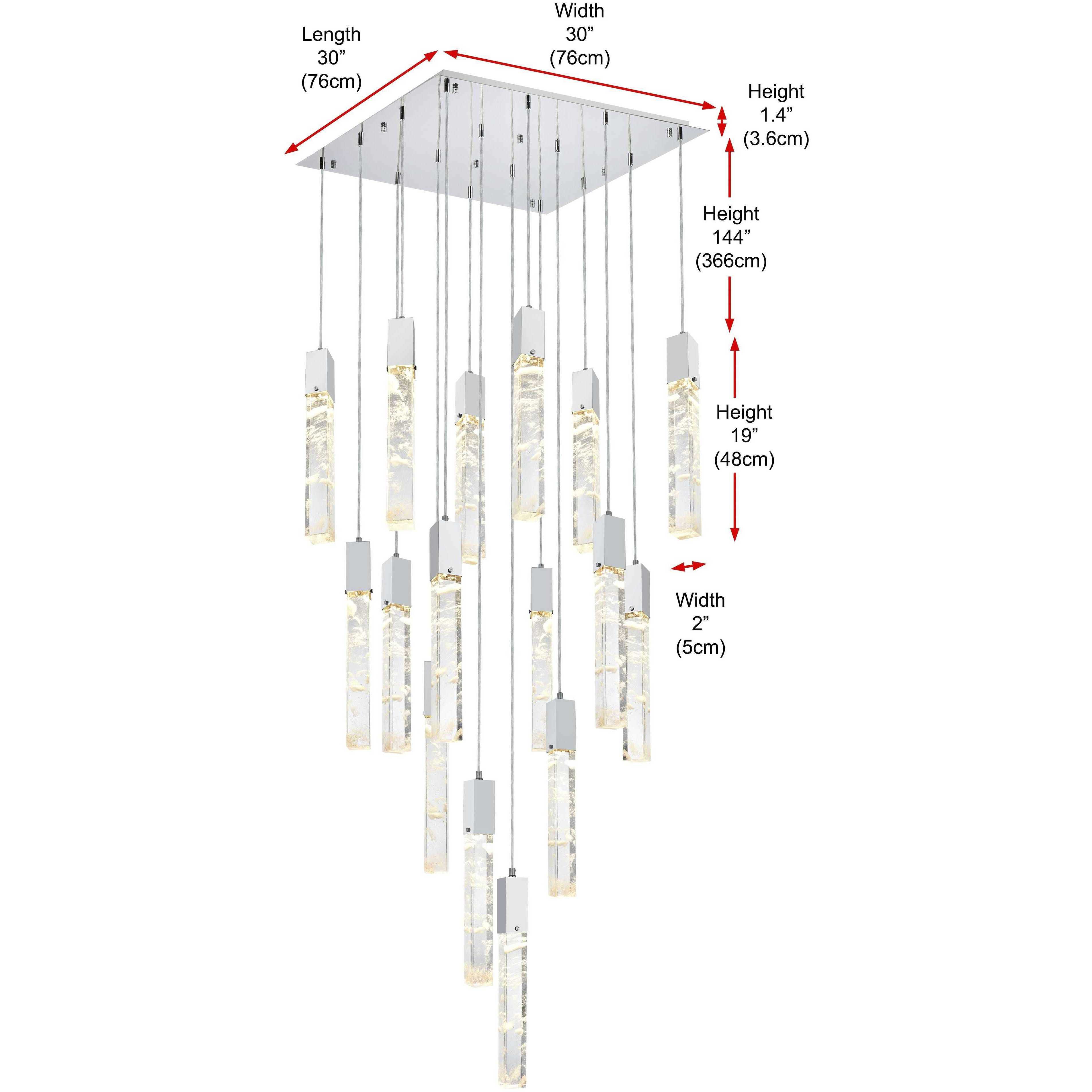 Length
30”
(76cm)

Width
30”
(76cm)

Height
1.4”
(3.6cm)

Height
144”
(366cm)

Height
19”
(48cm)

Width
2”
(5cm)