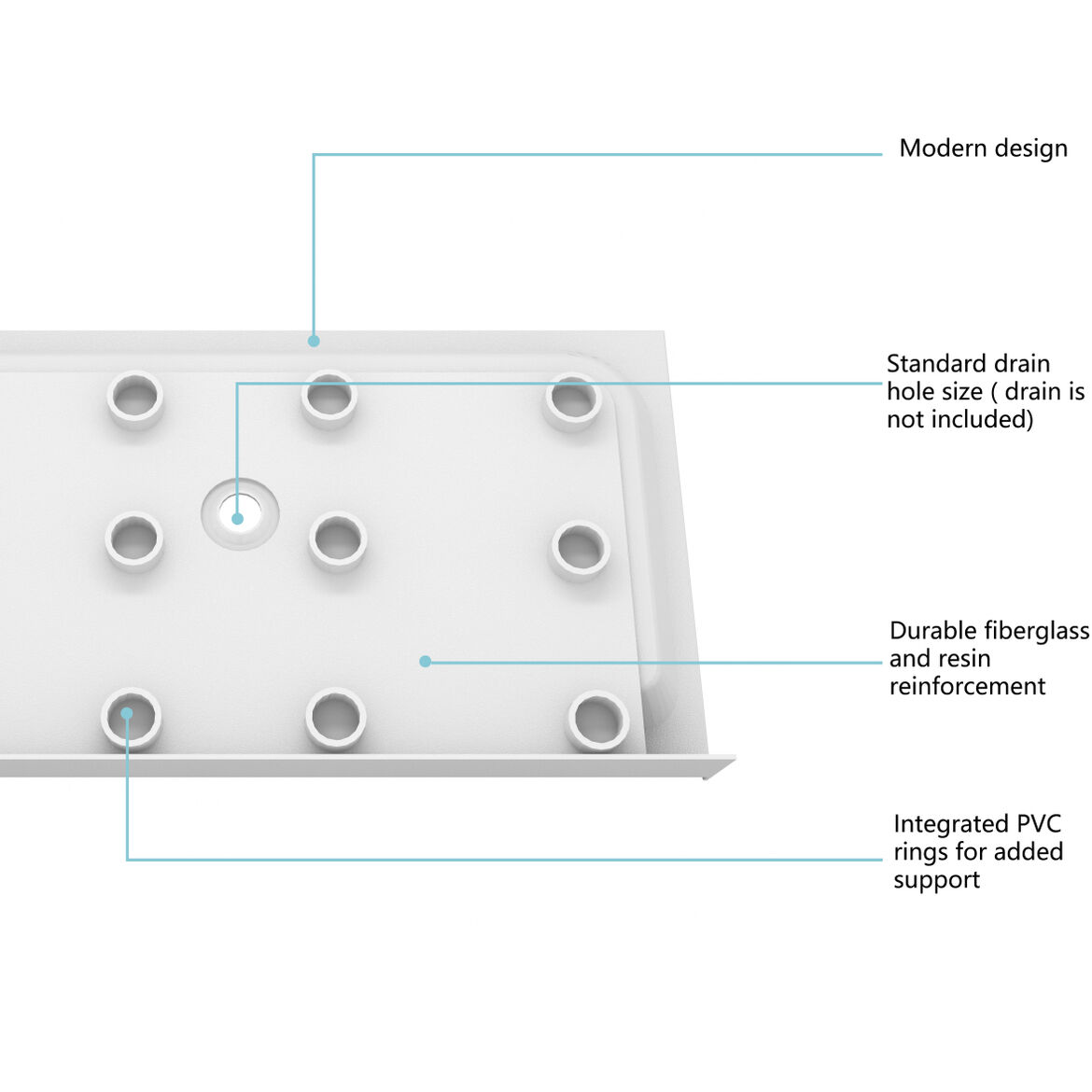 Modern design

Standard drain hole size ( drain is not included)

Durable fiberglass and resin reinforcement

Integrated PVC rings for added support