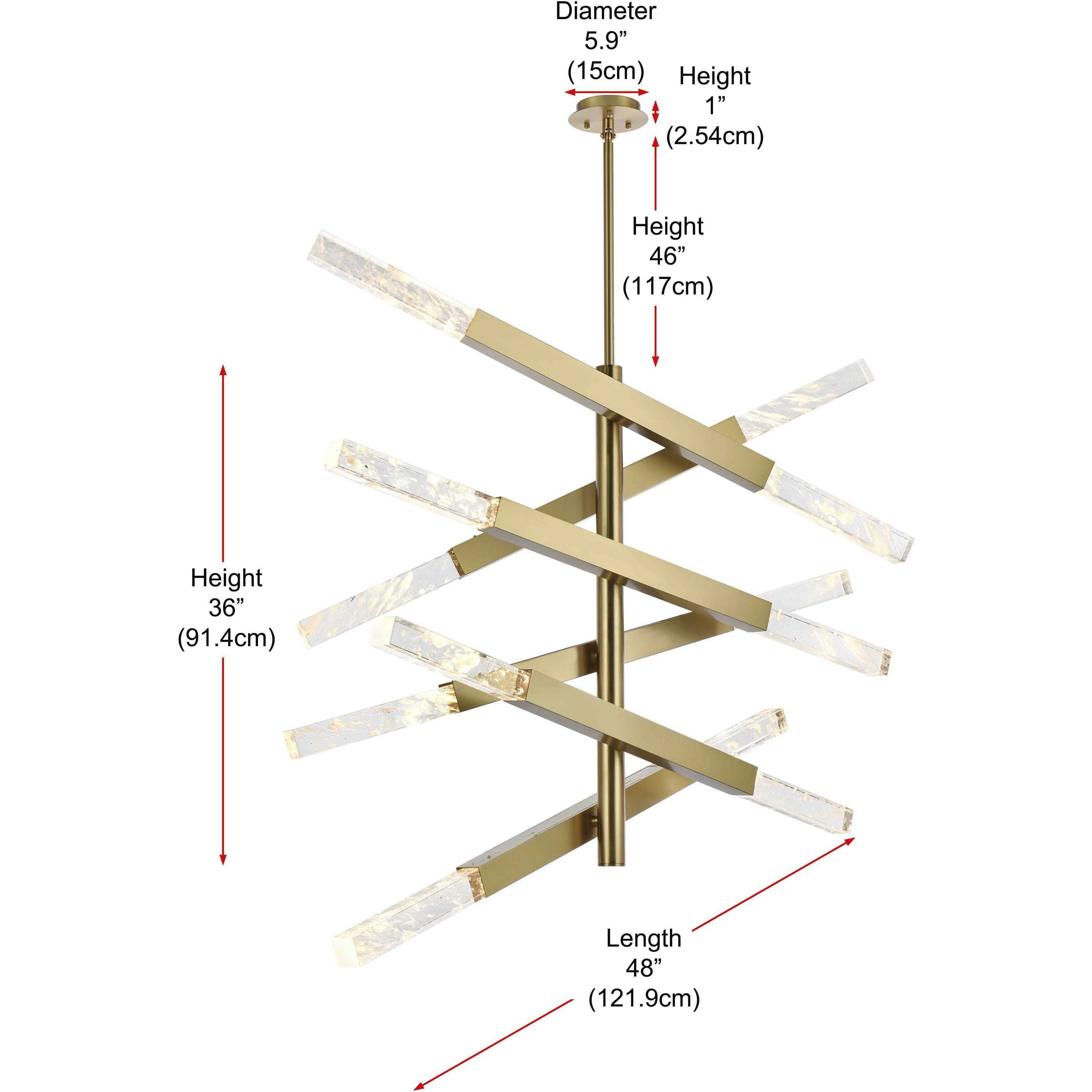 Diameter
5.9”
(15cm)

Height
1”
(2.54cm)

Height
46”
(117cm)

Height
36”
(91.4cm)

Length
48”
(121.9cm)