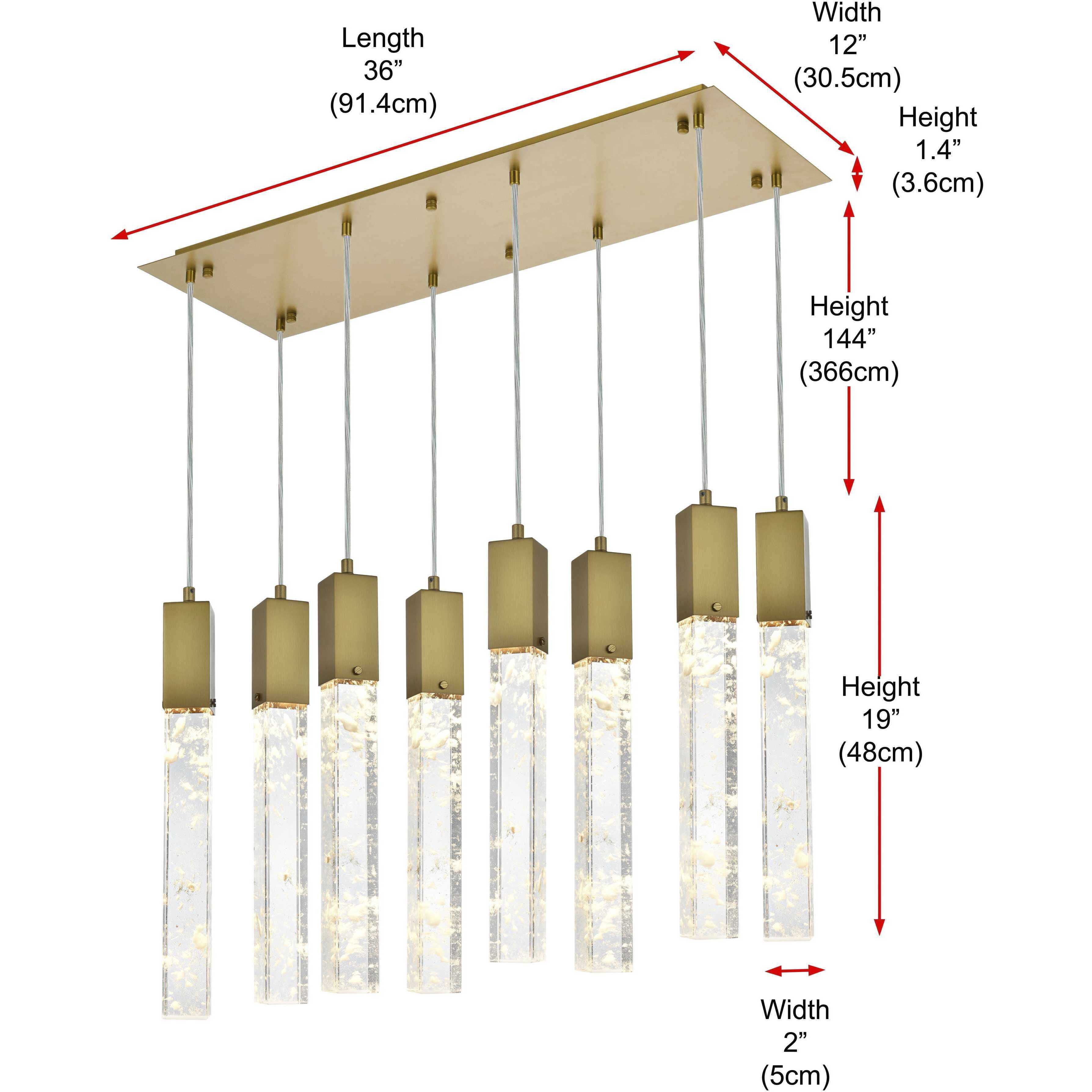 Length
36”
(91.4cm)

Width
12”
(30.5cm)

Height
1.4”
(3.6cm)

Height
144”
(366cm)

Height
19”
(48cm)

Width
2”
(5cm)