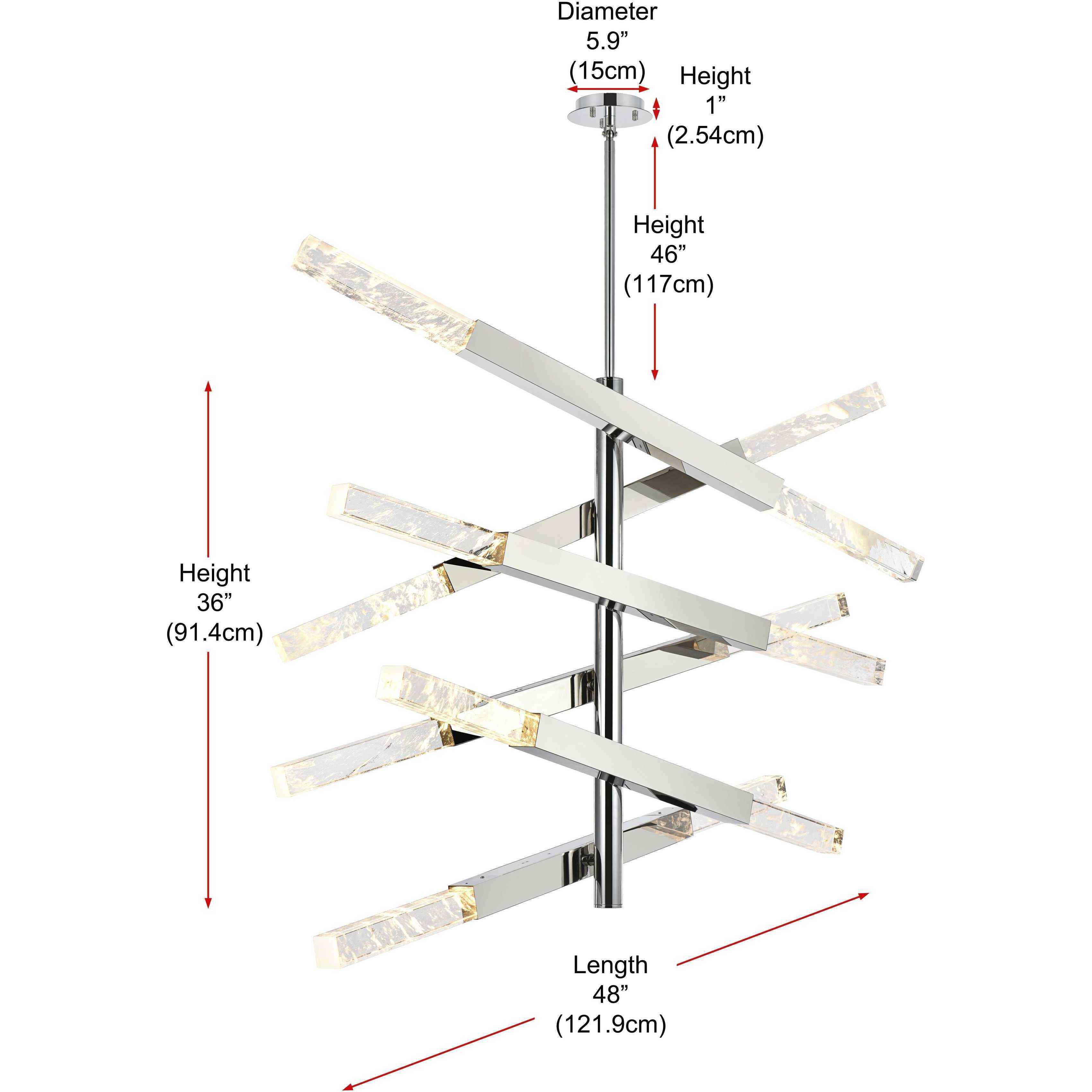 Diameter
5.9”
(15cm)

Height
1”
(2.54cm)

Height
46”
(117cm)

Height
36”
(91.4cm)

Length
48”
(121.9cm)