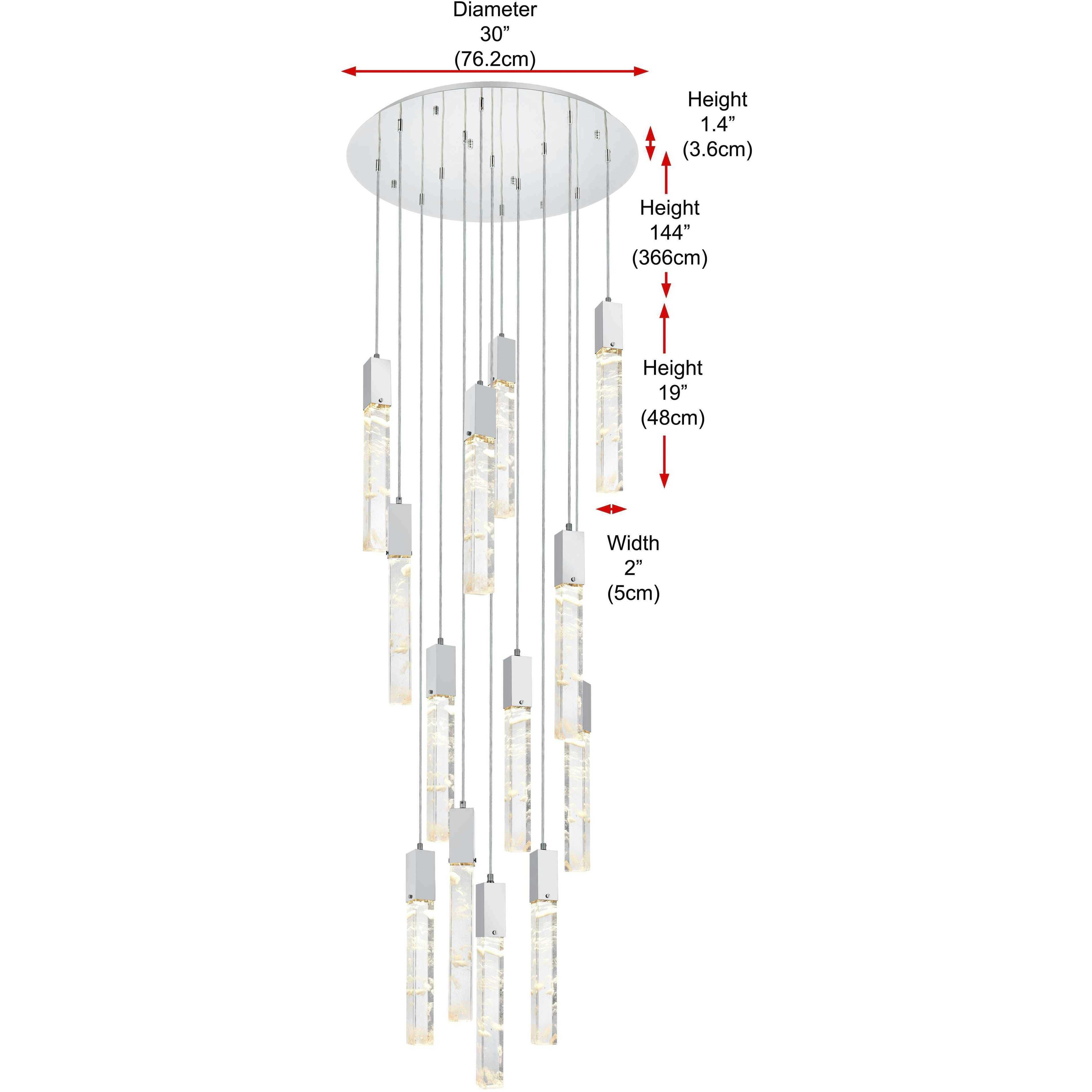 Diameter
30”
(76.2cm)

Height
1.4”
(3.6cm)

Height
144”
(366cm)

Height
19”
(48cm)

Width
2”
(5cm)