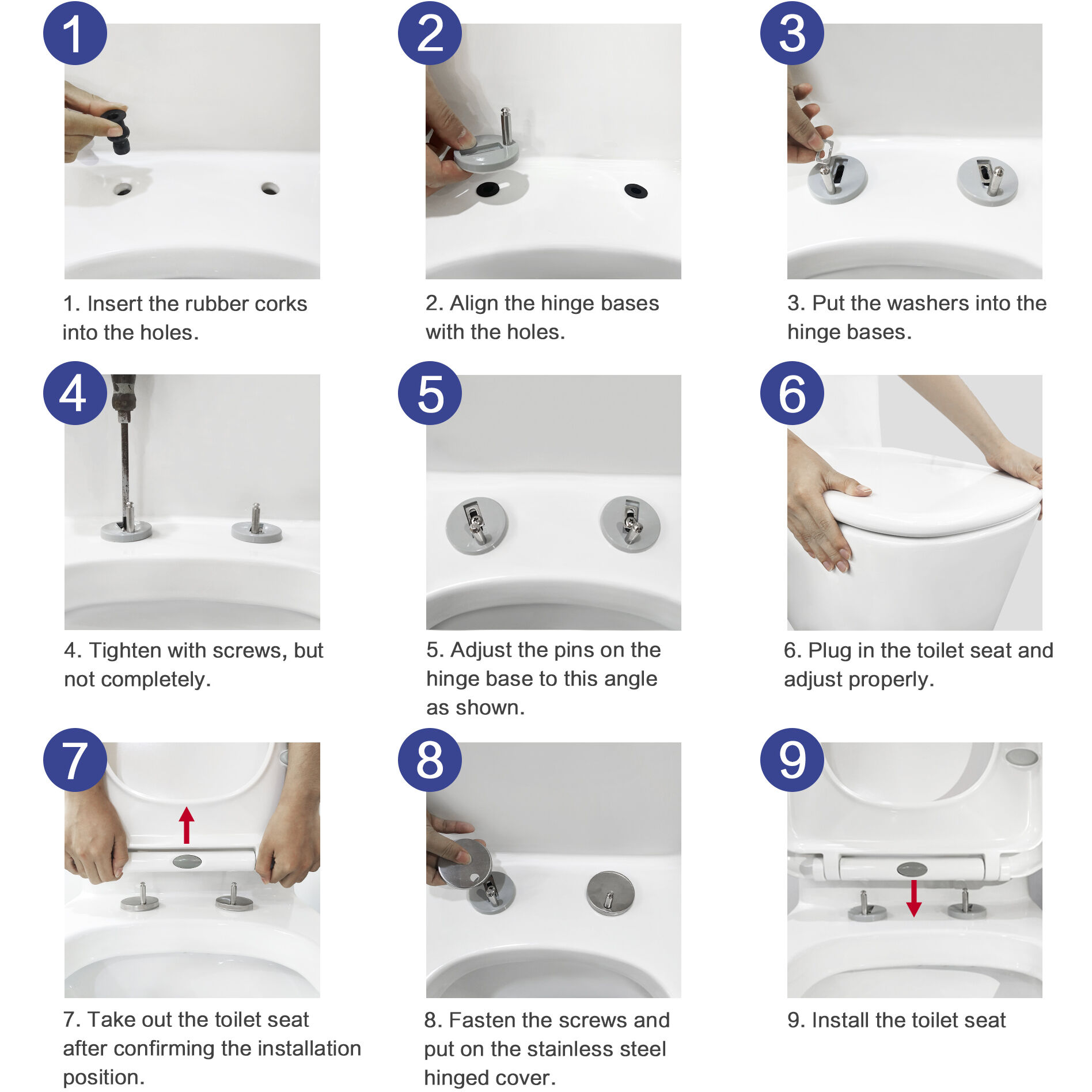 1

1. Insert the rubber corks into the holes.

2

2. Align the hinge bases with the holes.

3

3. Put the washers into the hinge bases.

4

4. Tighten with screws, but not completely.

5

5. Adjust the pins on the hinge base to this angle as shown.

6

6. Plug in the toilet seat and adjust properly.

7

7. Take out the toilet seat after confirming the installation position.

8

8. Fasten the screws and put on the stainless steel hinged cover.

9

9. Install the toilet seat