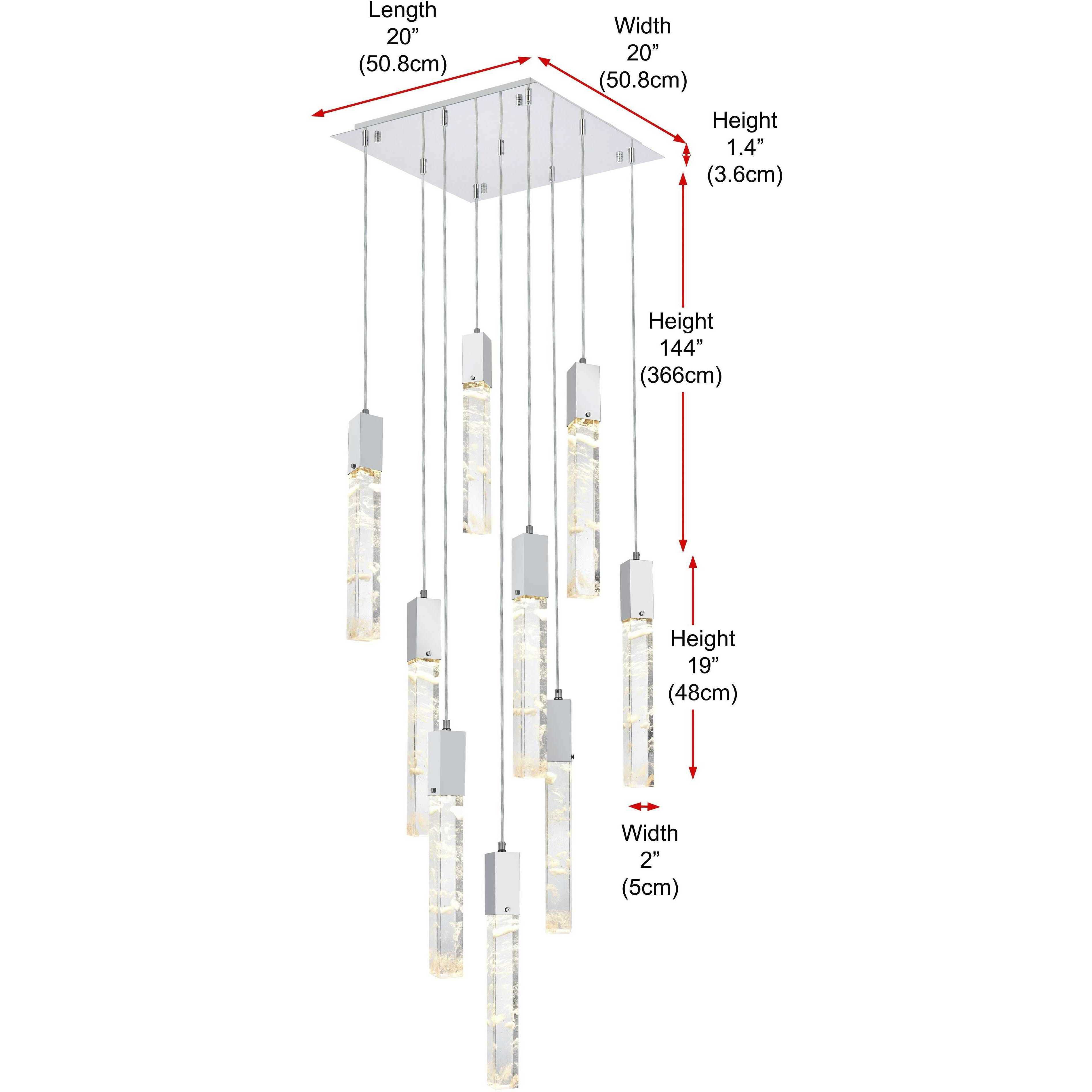 Length
20”
(50.8cm)

Width
20”
(50.8cm)

Height
1.4”
(3.6cm)

Height
144”
(366cm)

Height
19”
(48cm)

Width
2”
(5cm)