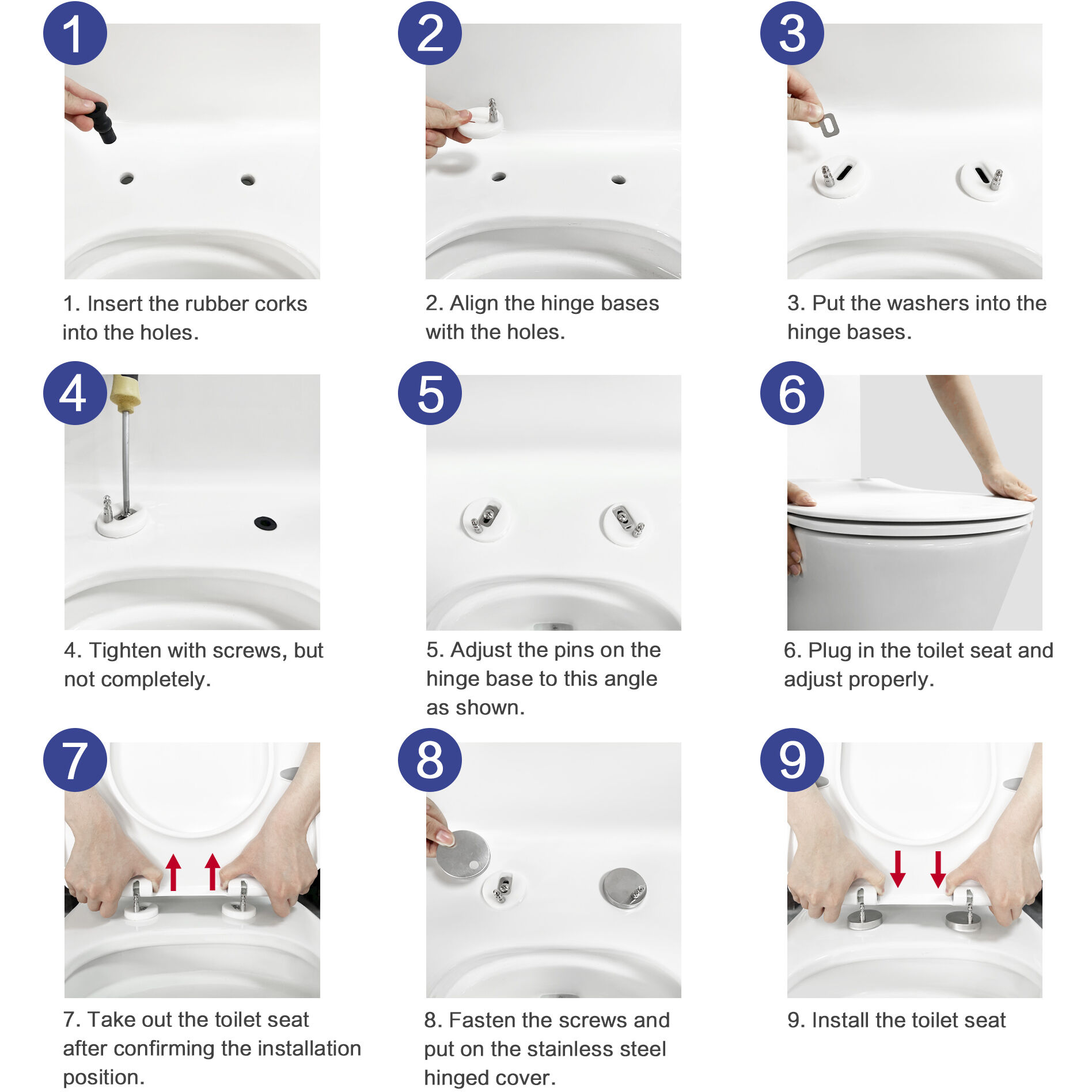 1

1. Insert the rubber corks into the holes.

2

2. Align the hinge bases with the holes.

3

3. Put the washers into the hinge bases.

4

4. Tighten with screws, but not completely.

5

5. Adjust the pins on the hinge base to this angle as shown.

6

6. Plug in the toilet seat and adjust properly.

7

7. Take out the toilet seat after confirming the installation position.

8

8. Fasten the screws and put on the stainless steel hinged cover.

9

9. Install the toilet seat