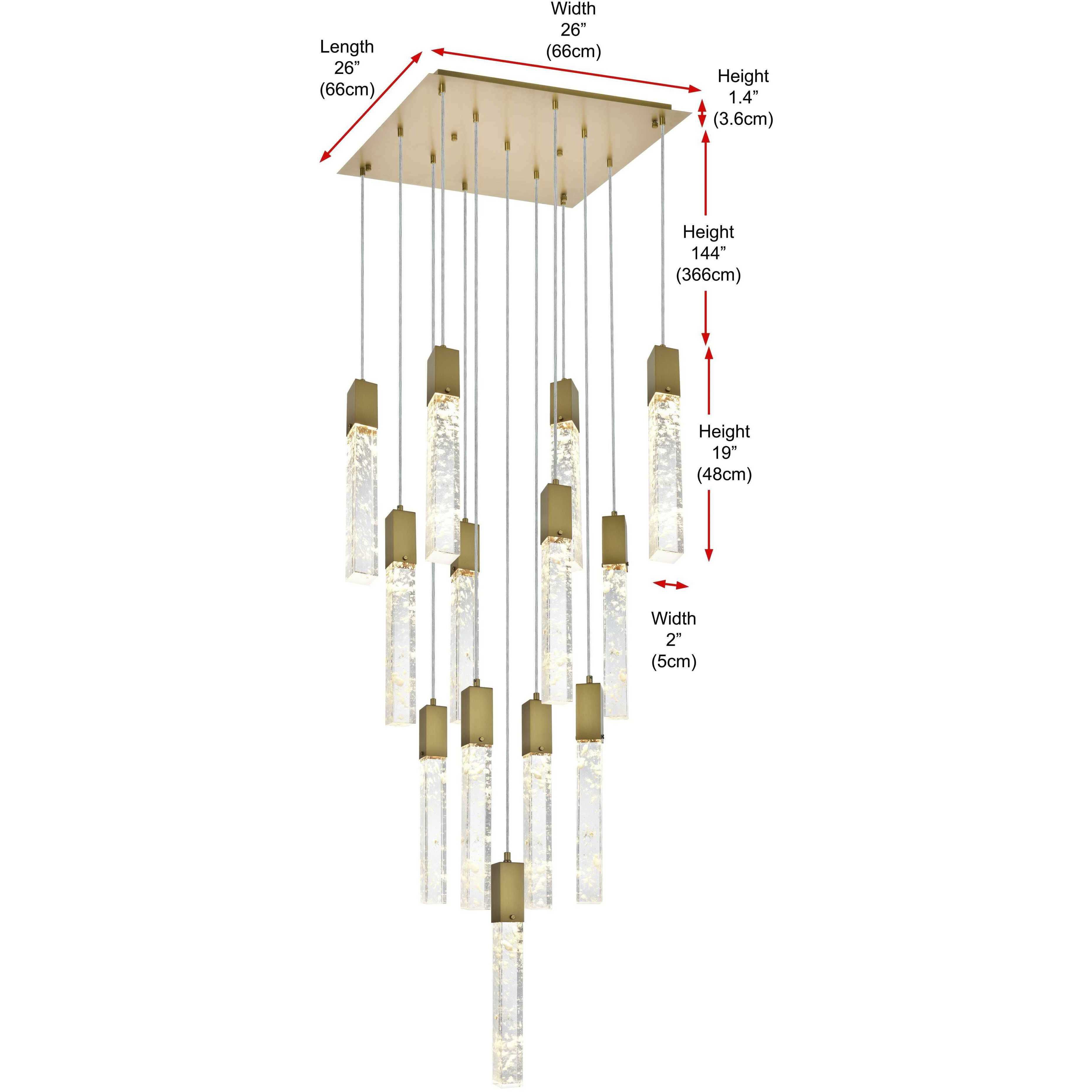 Width
26”
(66cm)

Length
26”
(66cm)

Height
1.4”
(3.6cm)

Height
144”
(366cm)

Height
19”
(48cm)

Width
2”
(5cm)