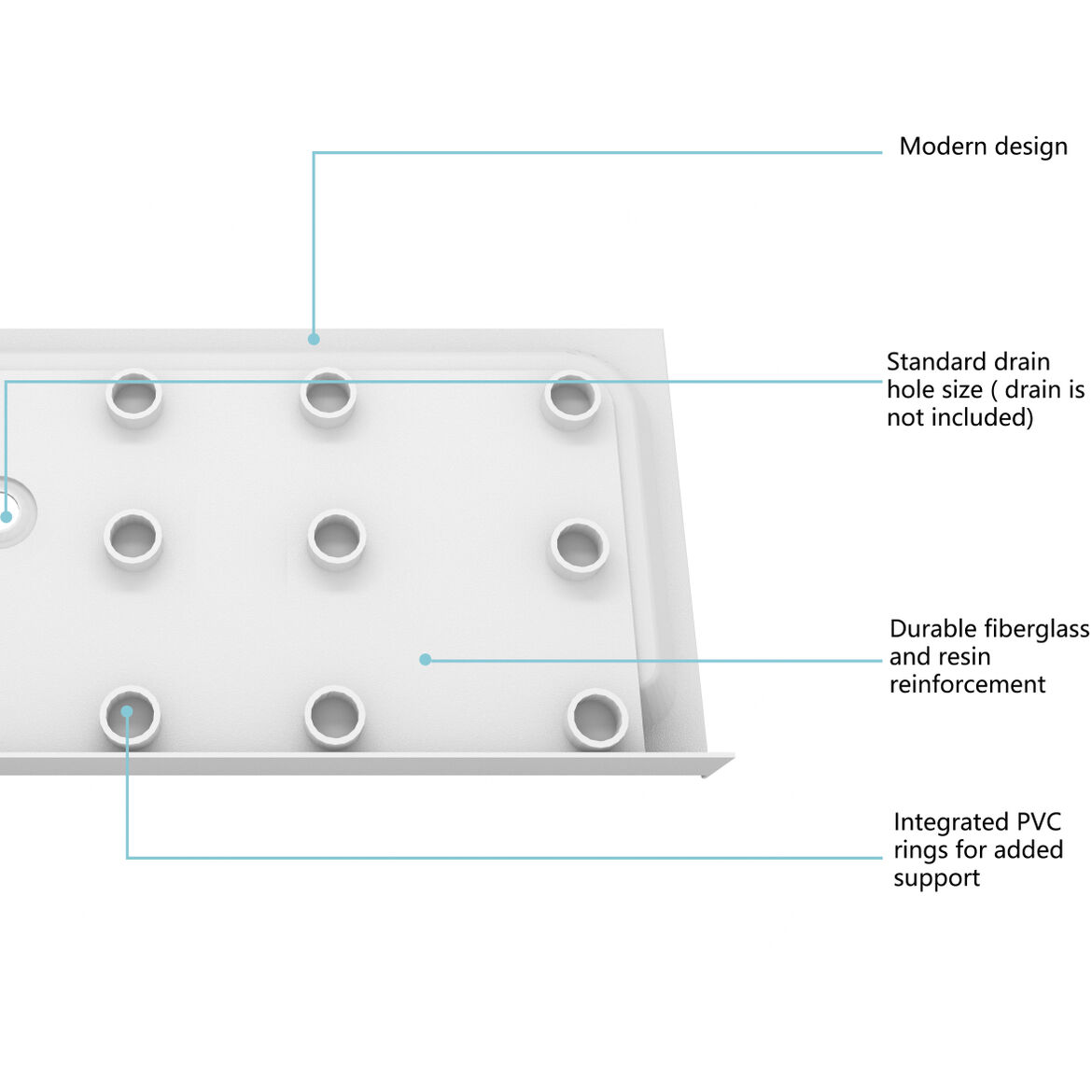 Modern design

Standard drain hole size ( drain is not included)

Durable fiberglass and resin reinforcement

Integrated PVC rings for added support