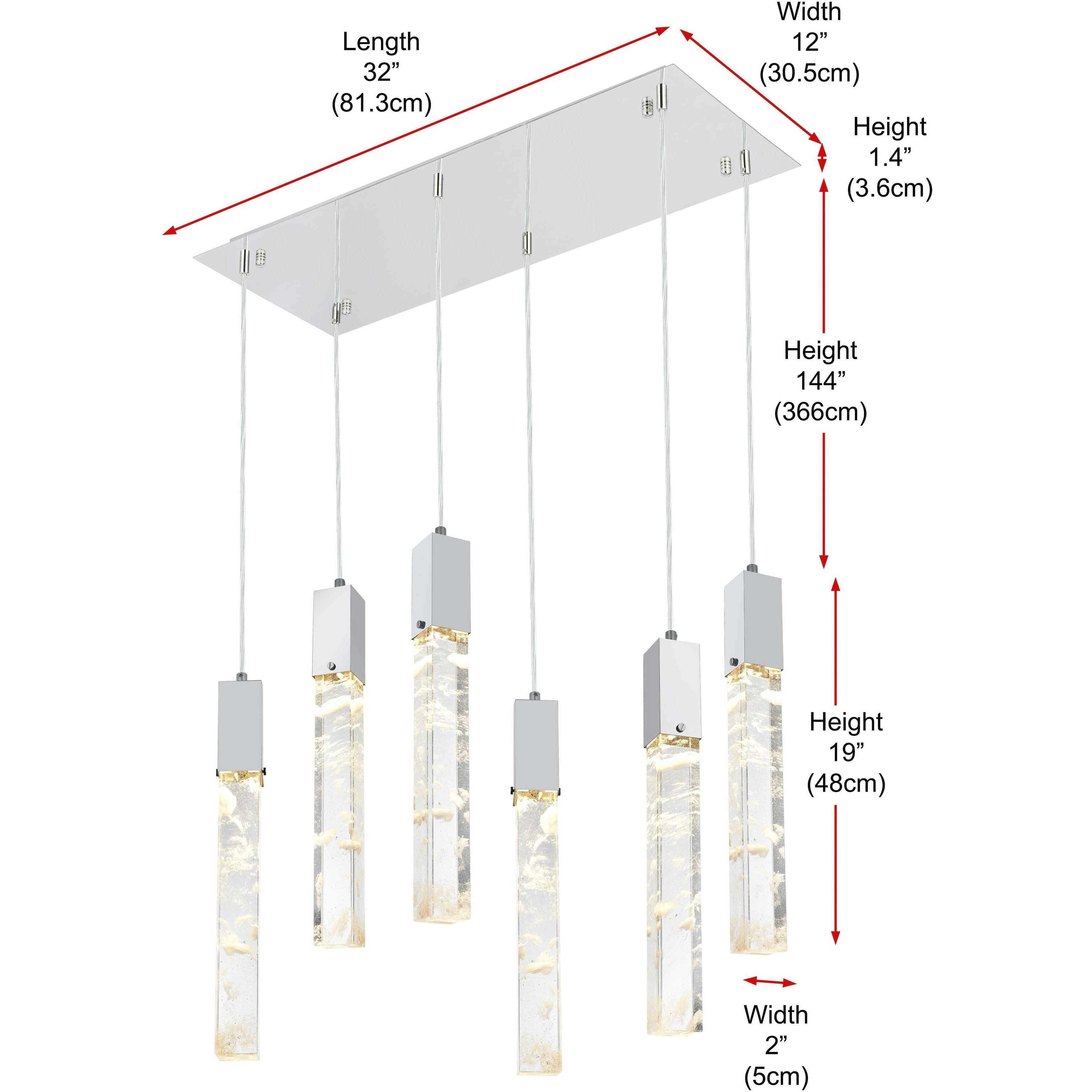 Length
32”
(81.3cm)

Width
12”
(30.5cm)

Height
1.4”
(3.6cm)

Height
144”
(366cm)

Height
19”
(48cm)

Width
2”
(5cm)