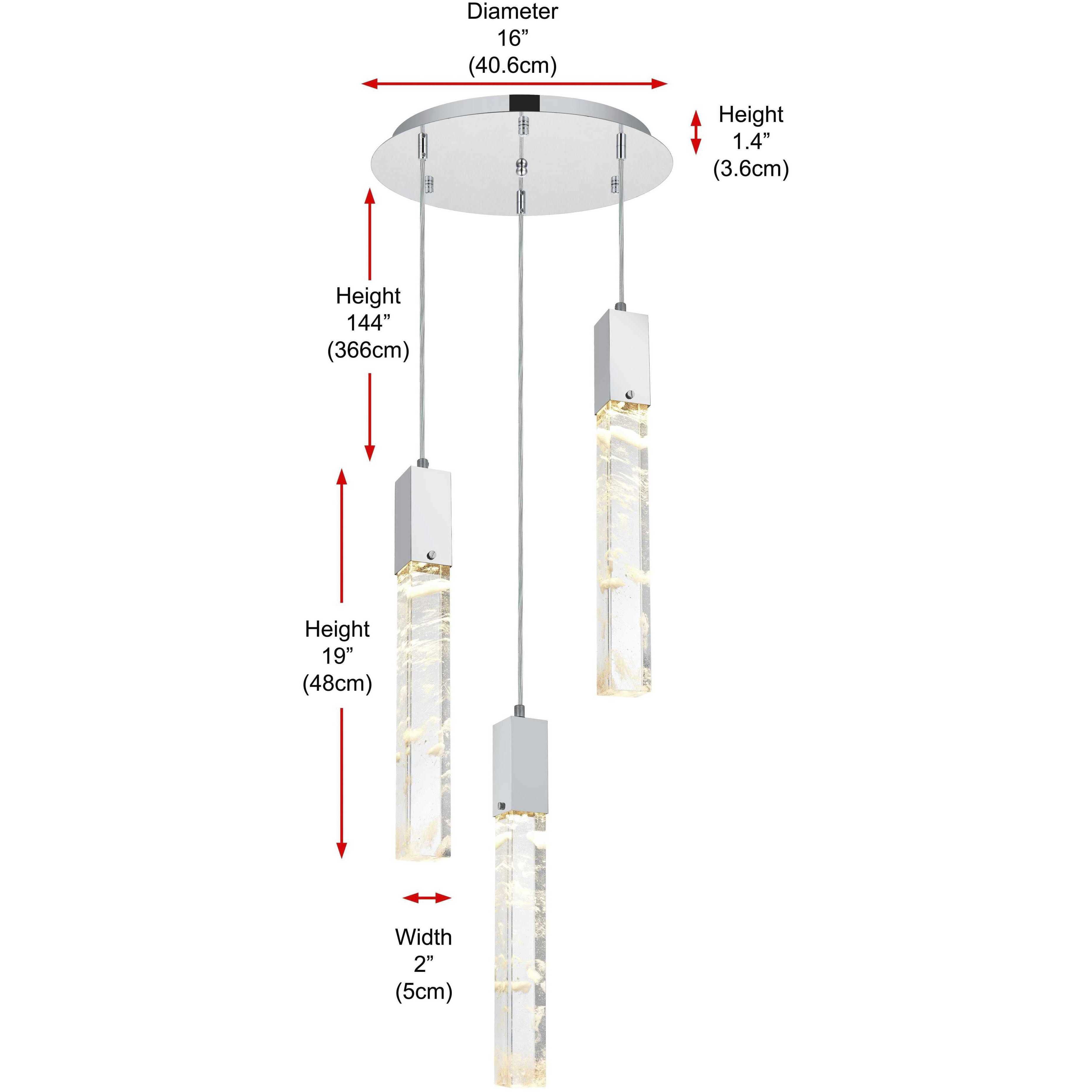 Diameter
16”
(40.6cm)

Height
1.4”
(3.6cm)

Height
144”
(366cm)

Height
19”
(48cm)

Width
2”
(5cm)