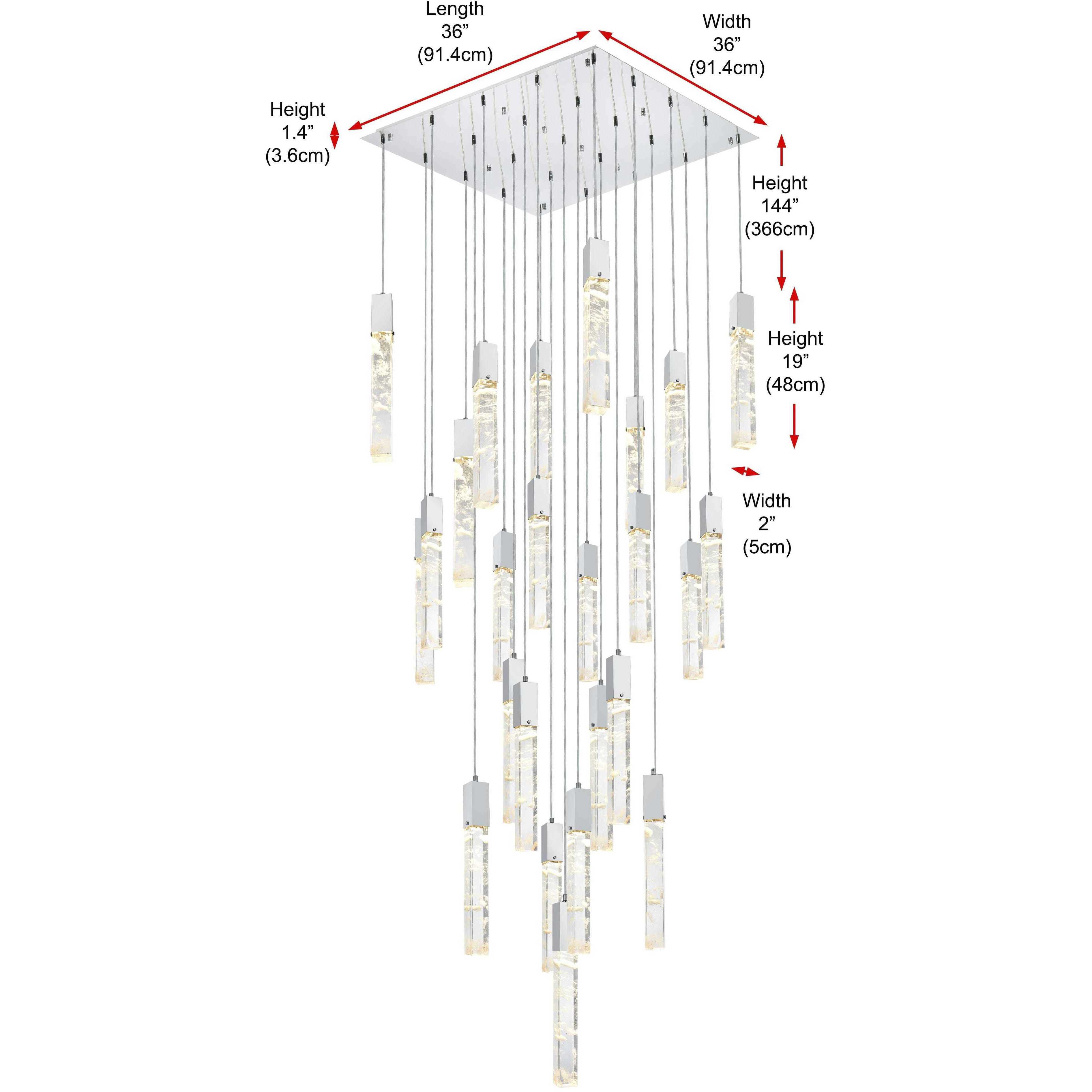 Length
36”
(91.4cm)

Width
36”
(91.4cm)

Height
1.4”
(3.6cm)

Height
144”
(366cm)

Height
19”
(48cm)

Width
2”
(5cm)