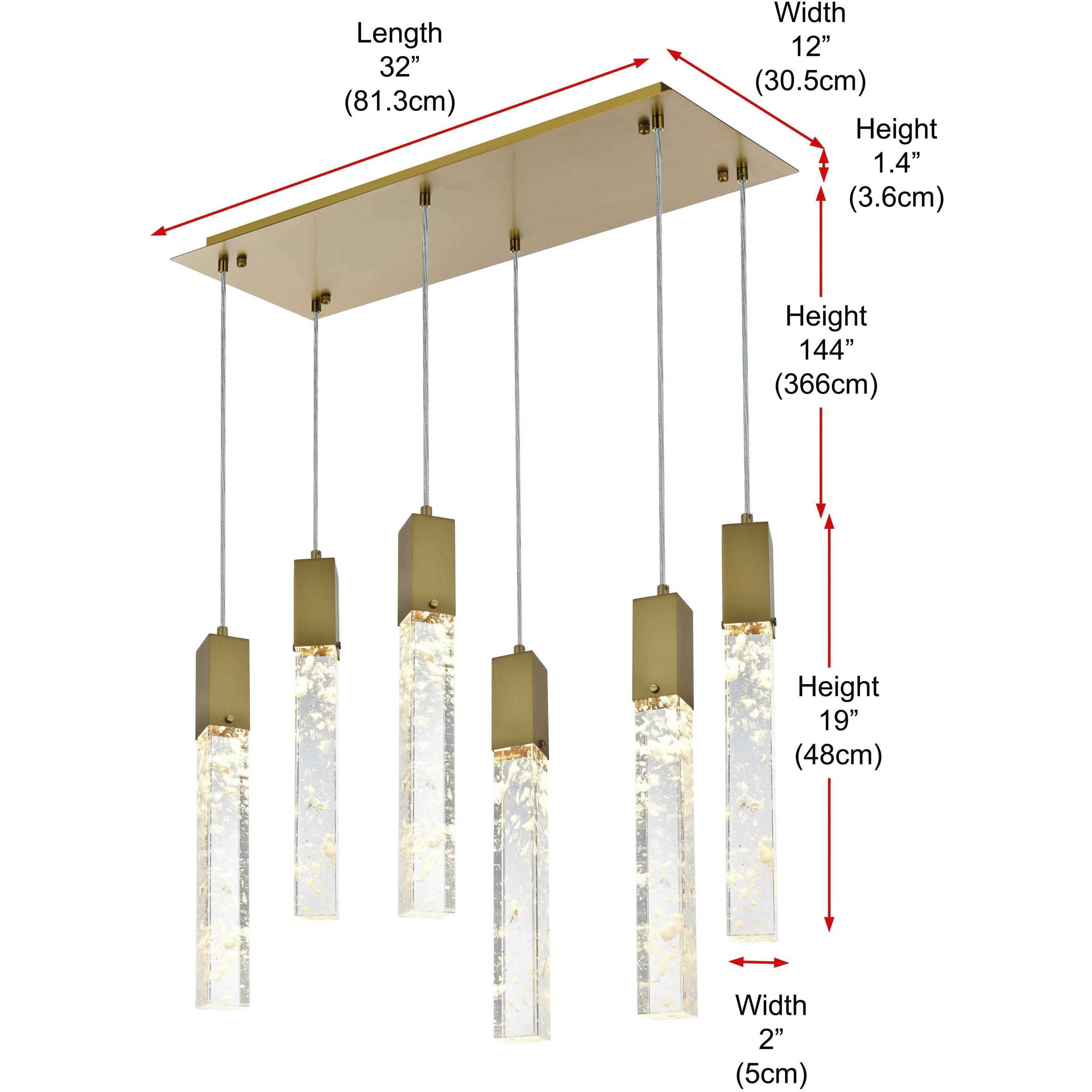 Length
32”
(81.3cm)

Width
12”
(30.5cm)

Height
1.4”
(3.6cm)

Height
144”
(366cm)

Height
19”
(48cm)

Width
2”
(5cm)