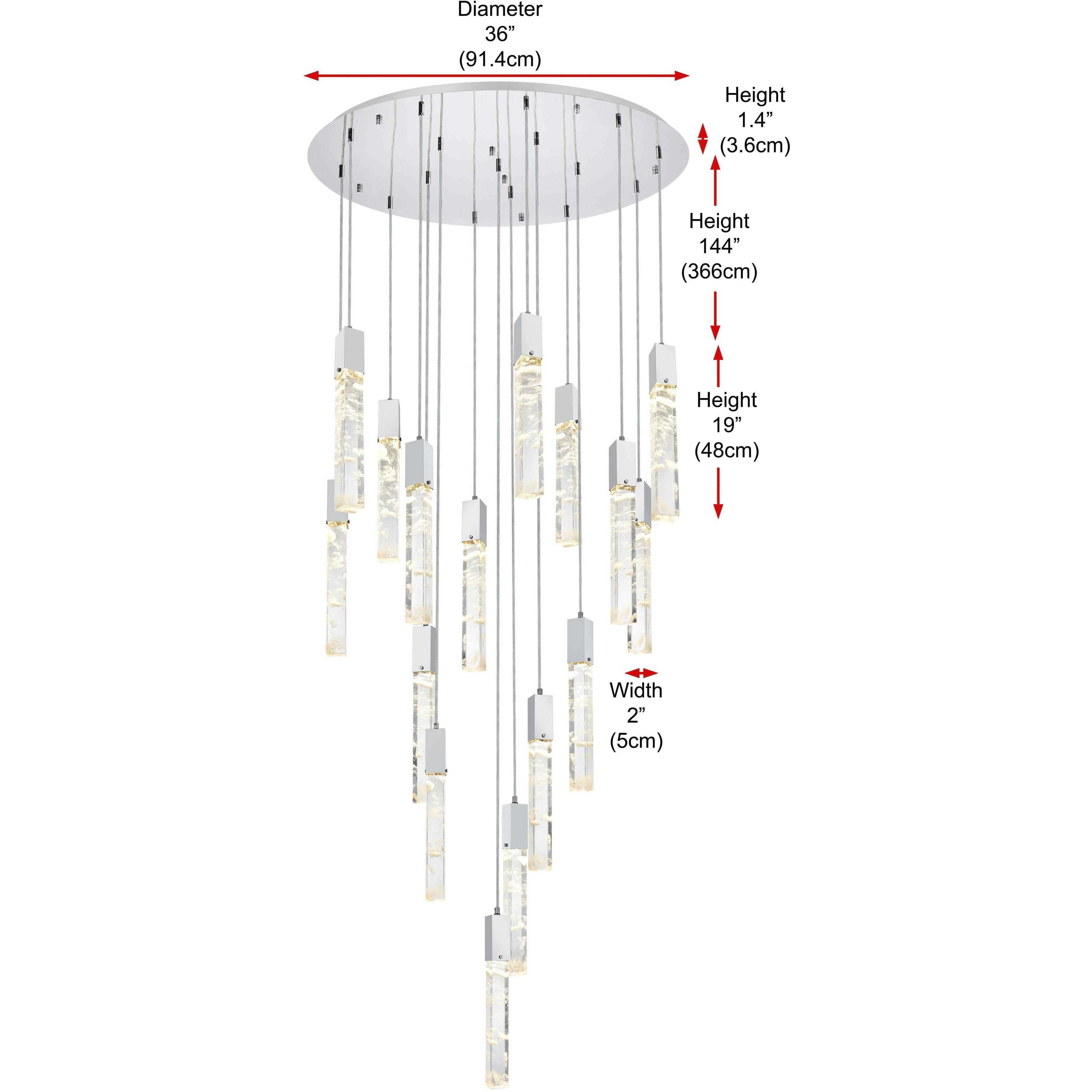 Diameter
36”
(91.4cm)

Height
1.4”
(3.6cm)

Height
144”
(366cm)

Height
19”
(48cm)

Width
2”
(5cm)